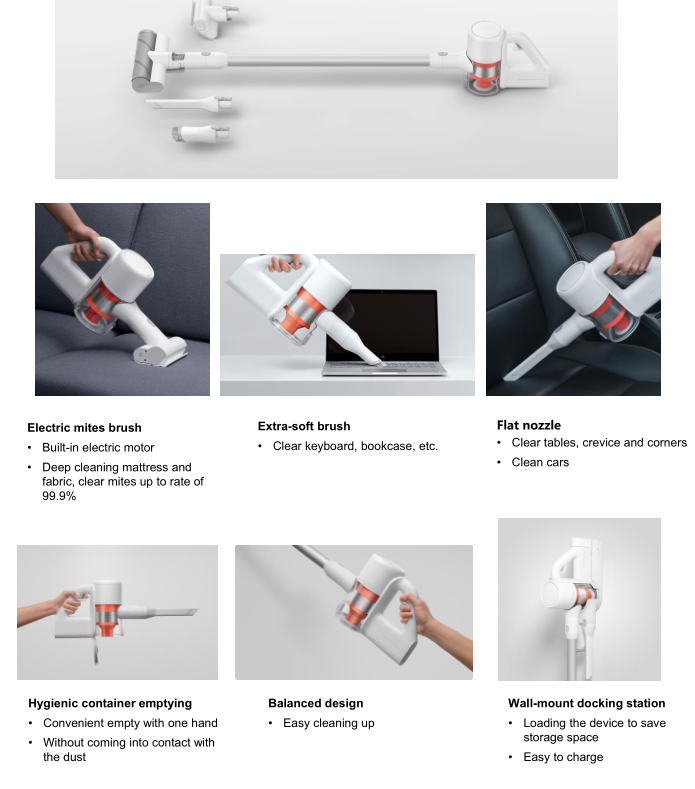 Electric mites brush
• Built-in electric motor
• Deep cleaning mattress and fabric, clear mites up to rate of 99.9%

Extra-soft brush
• Clear keyboard, bookcase, etc.

Flat nozzle
• Clear tables, crevice and corners
• Clean cars

Hygienic container emptying
• Convenient empty with one hand
• Without coming into contact with the dust

Balanced design
• Easy cleaning up

Wall-mount docking station
• Loading the device to save storage space
• Easy to charge